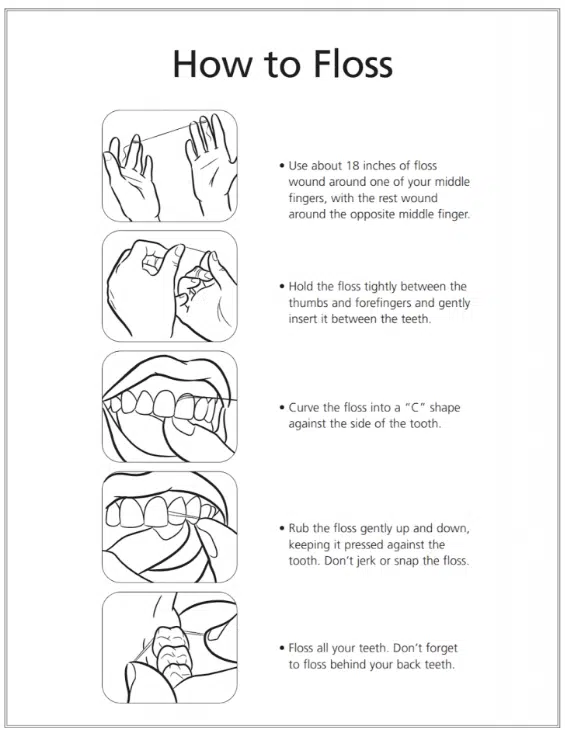 How to Floss

• Use about 18 inches of floss wound around one of your middle fingers, with the rest wound around the opposite middle finger.

• Hold the floss tightly between the thumbs and forefingers and gently insert it between the teeth.

• Curve the floss into a "C" shape against the side of the tooth.

• Rub the floss gently up and down, keeping it pressed against the tooth. Don't jerk or snap the floss.

• Floss all your teeth. Don't forget to floss behind your back teeth.